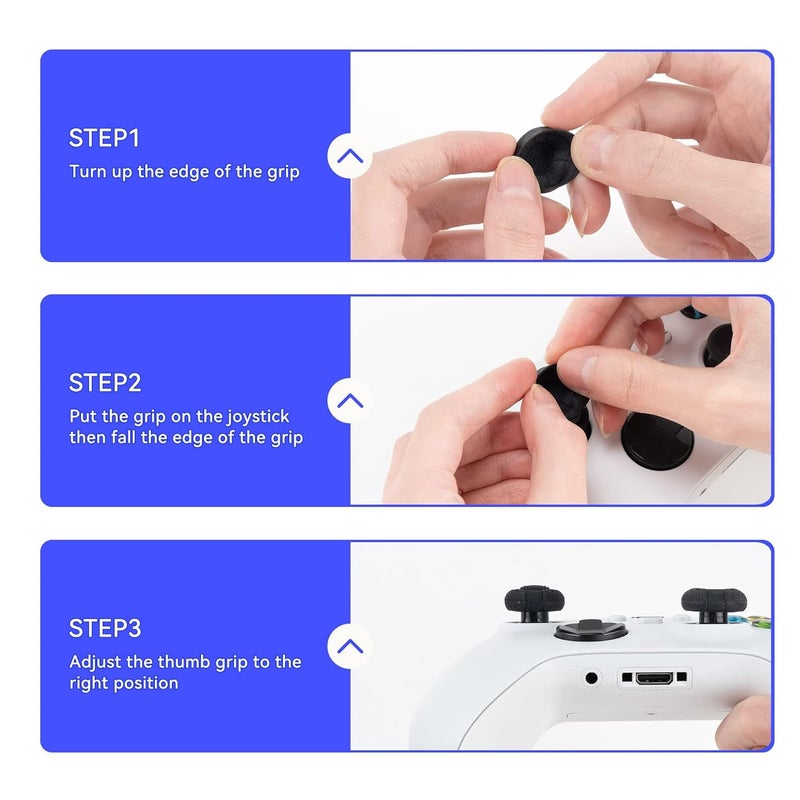 STEP1
Turn up the edge of the grip

STEP2
Put the grip on the joystick then fall the edge of the grip

STEP3
Adjust the thumb grip to the right position